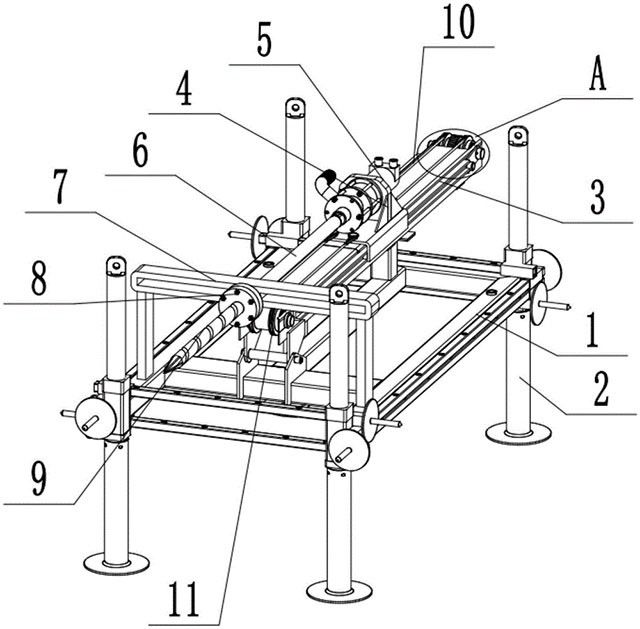 10
5
A
4
6
3
7
8
1
2
9
11