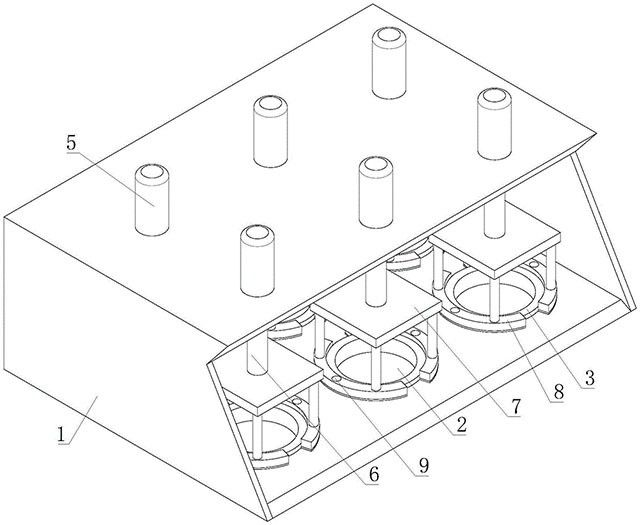 5
1
6
9
2
7
8
3