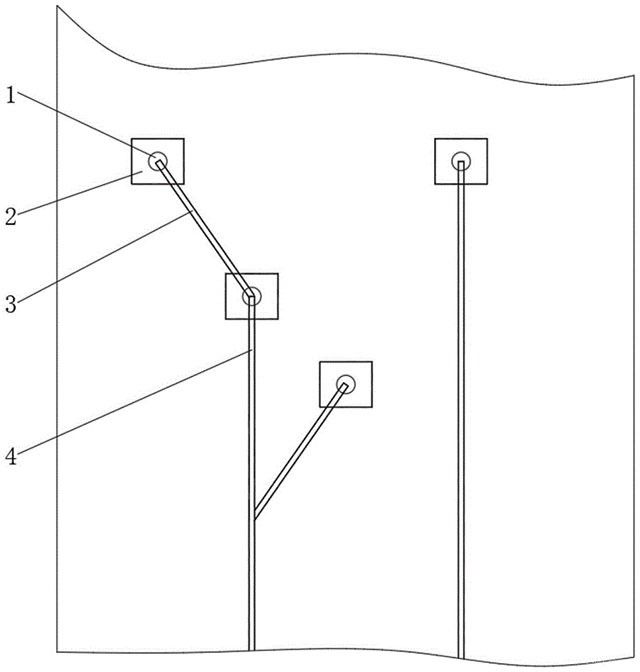 1
2
3
4